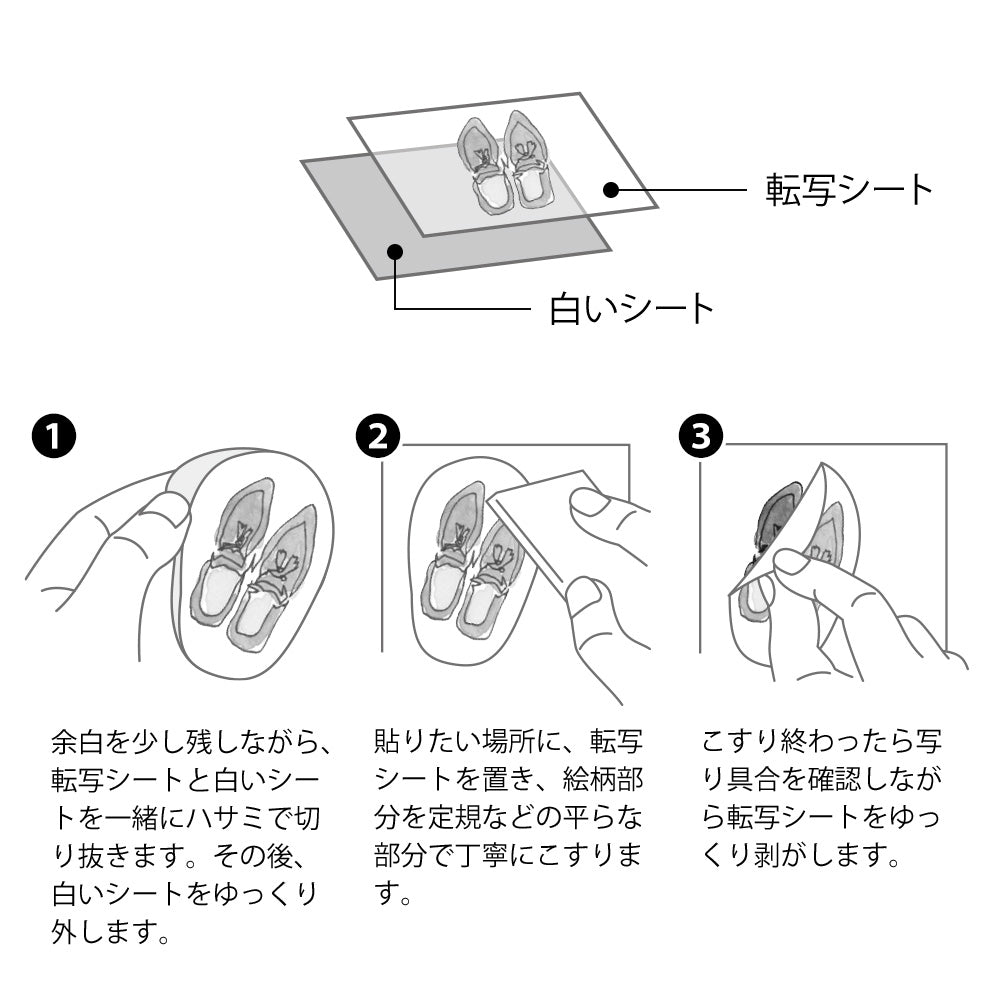 転写シート

白いシート

1

余白を少し残しながら、転写シートと白いシートを一緒にハサミで切り抜きます。その後、白いシートをゆっくり外します。

2

貼りたい場所に、転写シートを置き、絵柄部分を定規などの平らな部分で丁寧にこすります。

3

こすり終わったら写り具合を確認しながら転写シートをゆっくり剥がします。